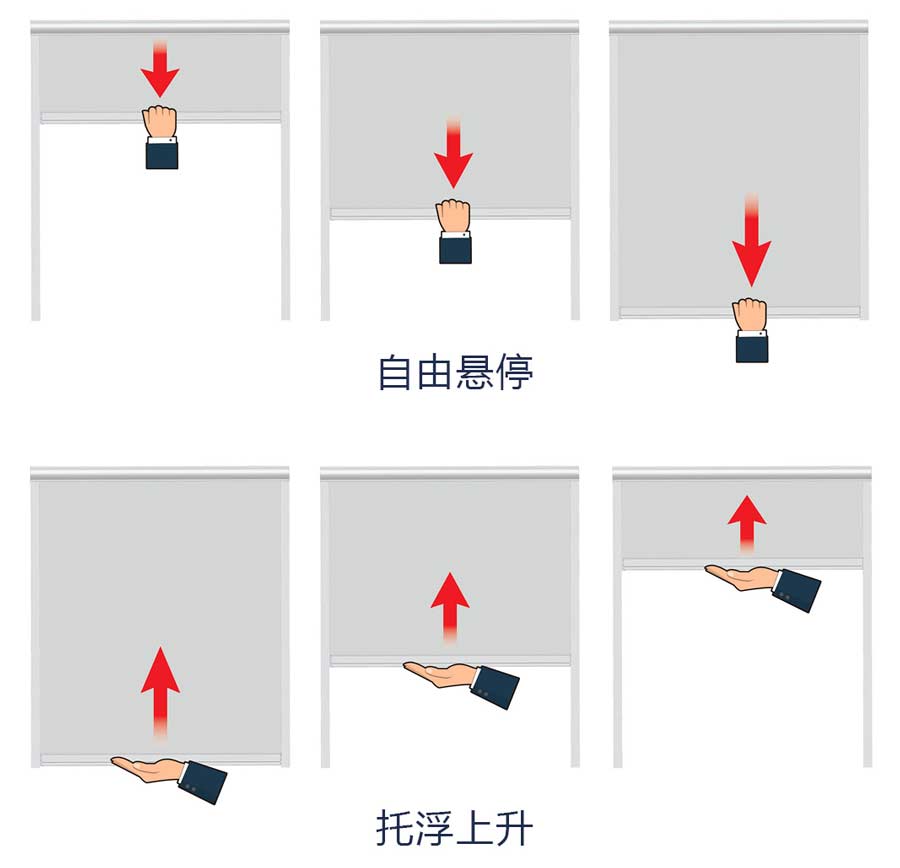 自由悬停

托浮上升